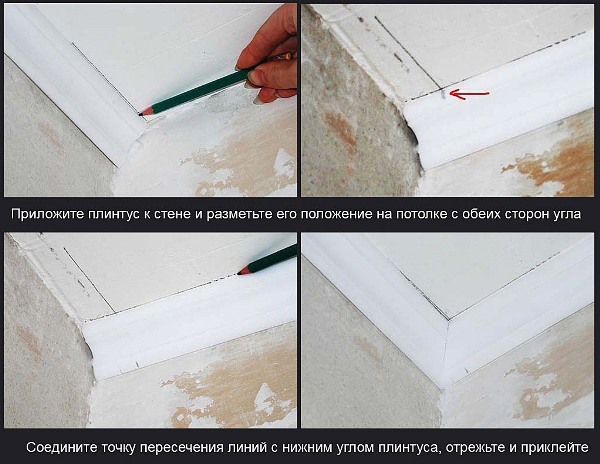 Приложите плинтус к стене и разметьте его положение на потолке с обеих сторон угла

Соедините точку пересечения линий с нижним углом плинтуса, отрежьте и приклейте