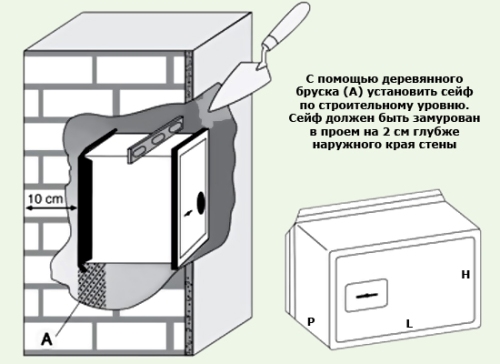 С помощью деревянного бруска (А) установить сейф по строительному уровню. Сейф должен быть замурован в проем на 2 см глубже наружного края стены

10 cm

A

H

P

L