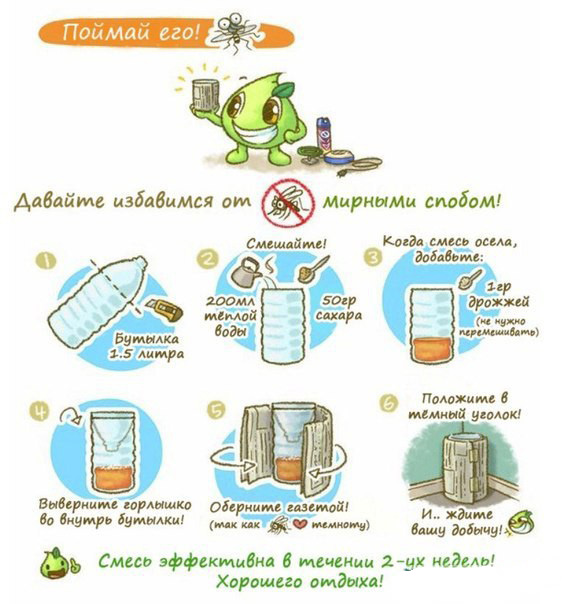 Поймай его!

Давайте избавимся от мирными спобом!

1
Бутылка 1.5 литра

2
Смешайте!
200мл тёплой воды
50гр сахара

3
Когда смесь осела, добавьте:
1гр дрожжей
(не нужно перемешивать)

4
Выверните горлышко во внутрь бутылки!

5
Оберните газетой!
(так как темноту)

6
Положите в тёмный уголок!
И.. ждите вашу добычу!

Смесь эффективна в течении 2-ух недель!
Хорошего отдыха!