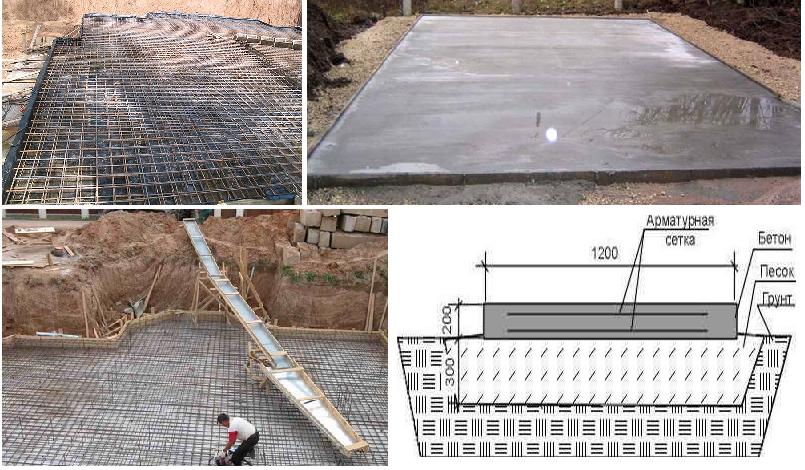 Арматурная сетка

1200

Бетон

Песок

Грунт

200

300