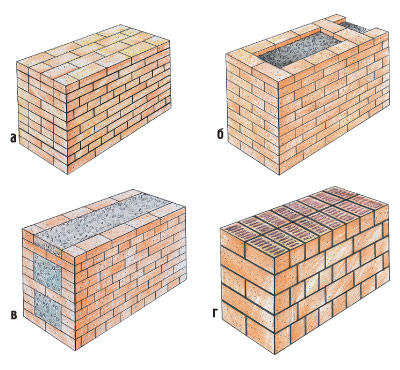 а

б

в

г